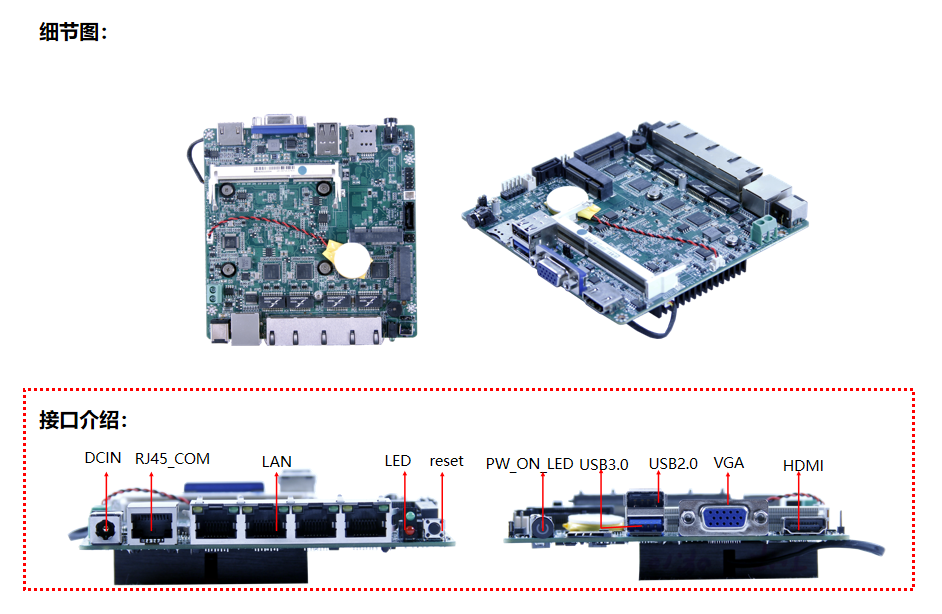 细节图：

接口介绍：

DCIN RJ45_COM LAN LED reset

PW_ON_LED USB3.0 USB2.0 VGA HDMI